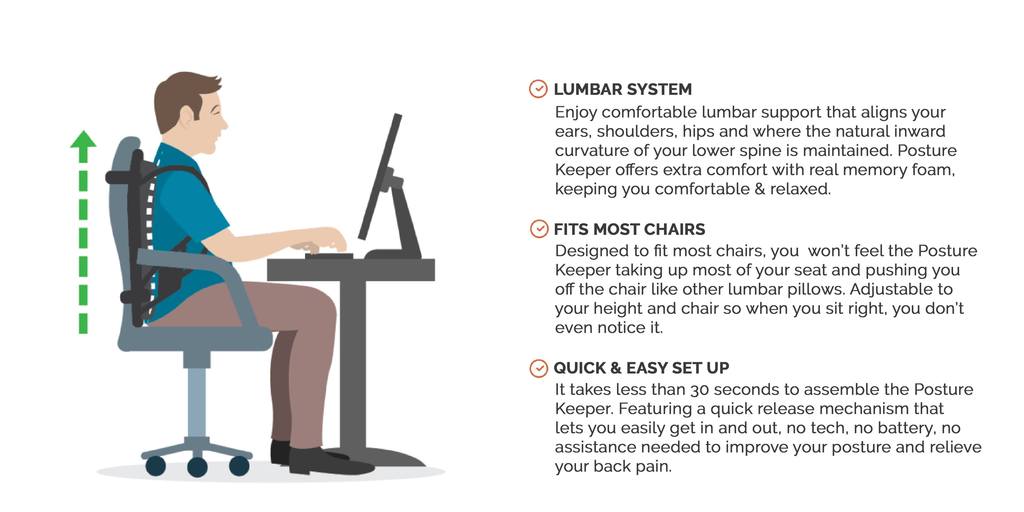 LUMBAR SYSTEM
Enjoy comfortable lumbar support that aligns your ears, shoulders, hips and where the natural inward curvature of your lower spine is maintained. Posture Keeper offers extra comfort with real memory foam, keeping you comfortable & relaxed.

FITS MOST CHAIRS
Designed to fit most chairs, you  won't feel the Posture Keeper taking up most of your seat and pushing you off the chair like other lumbar pillows. Adjustable to your height and chair so when you sit right, you don't even notice it.

QUICK & EASY SET UP
It takes less than 30 seconds to assemble the Posture Keeper. Featuring a quick release mechanism that lets you easily get in and out, no tech, no battery, no assistance needed to improve your posture and relieve your back pain.